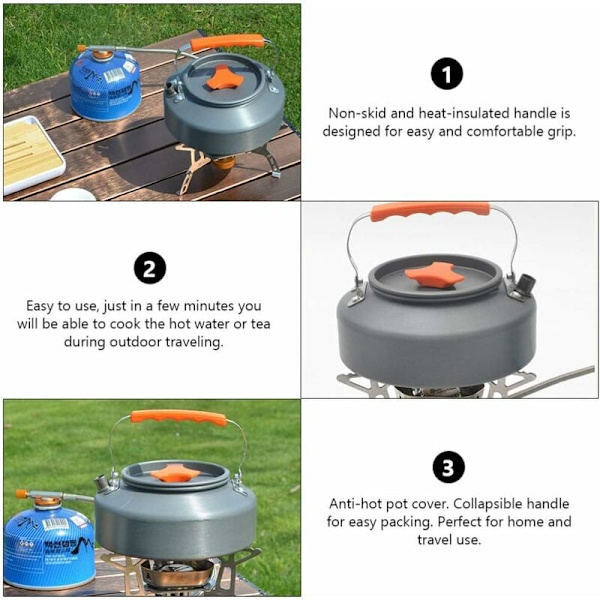 1

Non-skid and heat-insulated handle is designed for easy and comfortable grip.

2

Easy to use, just in a few minutes you will be able to cook the hot water or tea during outdoor traveling.

3

Anti-hot pot cover. Collapsible handle for easy packing. Perfect for home and travel use.