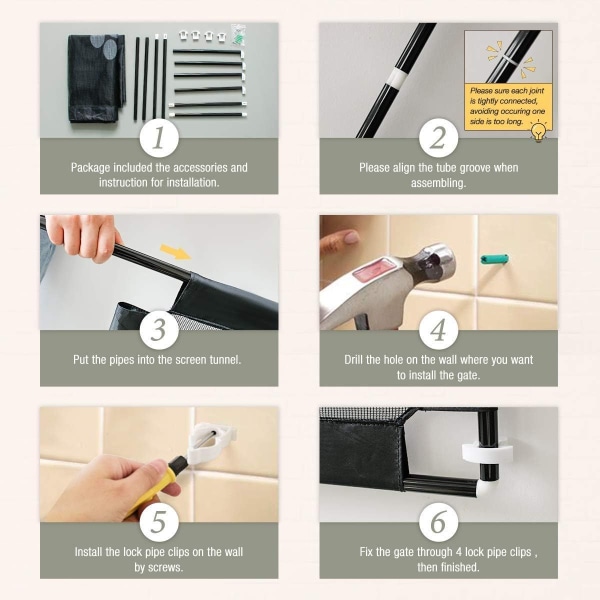 1

Package included the accessories and instruction for installation.

Please sure each joint is tightly connected, avoiding occuring one side is too long.

2

Please align the tube groove when assembling.

3

Put the pipes into the screen tunnel.

4

Drill the hole on the wall where you want to install the gate.

5

Install the lock pipe clips on the wall by screws.

6

Fix the gate through 4 lock pipe clips , then finished.