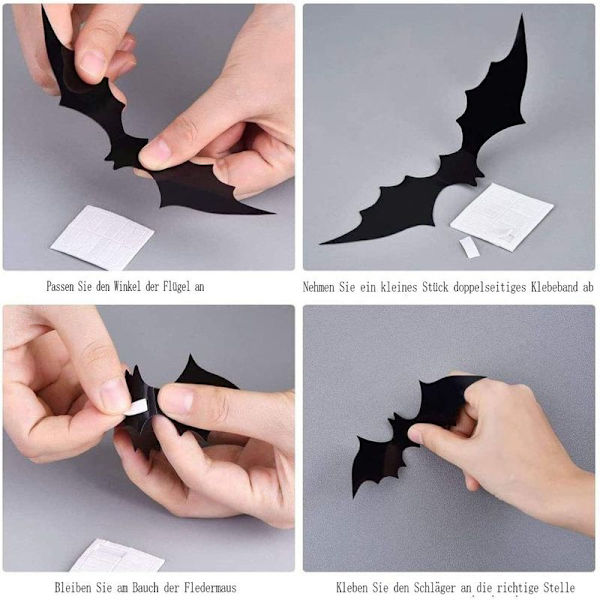 Passen Sie den Winkel der Flügel an

Nehmen Sie ein kleines Stück doppelseitiges Klebeband ab

Bleiben Sie an Bauch der Fledermaus

Kleben Sie den Schläger an die richtige Stelle