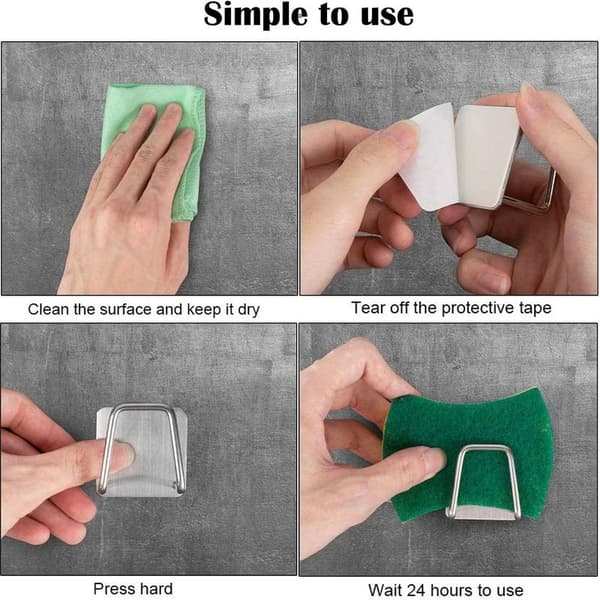 Simple to use

Clean the surface and keep it dry

Tear off the protective tape

Press hard

Wait 24 hours to use