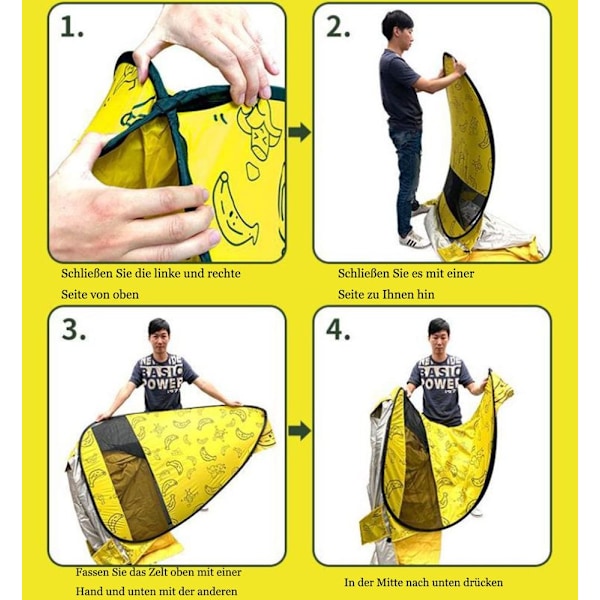 1.

Schließen Sie die linke und rechte Seite von oben

2.

Schließen Sie es mit einer Seite zu Ihnen hin

3.

BASIC POWER

Fassen Sie das Zelt oben mit einer Hand und unten mit der anderen

4.

BASIC POWER

In der Mitte nach unten drücken