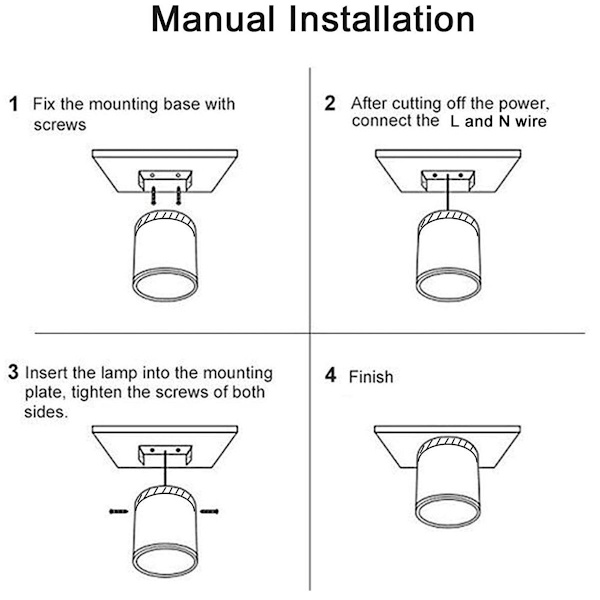 Manual Installation

1 Fix the mounting base with screws

2 After cutting off the power, connect the L and N wire

3 Insert the lamp into the mounting plate, tighten the screws of both sides.

4 Finish