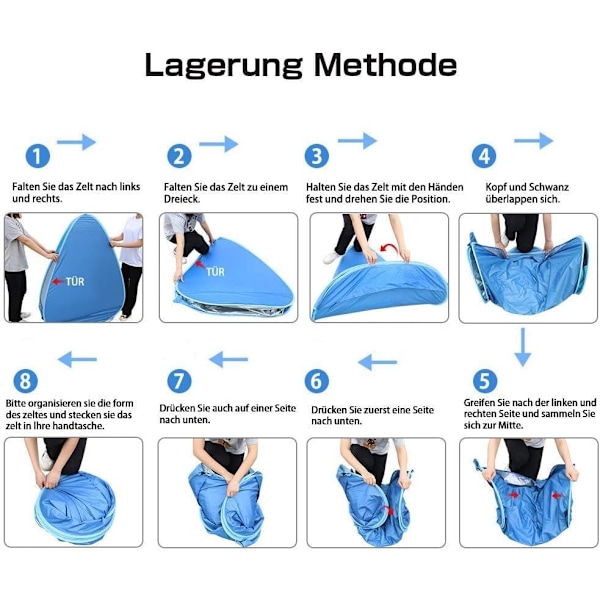 Lagerung Methode

1

Falten Sie das Zelt nach links und rechts.

TÜR

2

Falten Sie das Zelt zu einem Dreieck.

TÜR

3

Halten Sie das Zelt mit den Händen fest und drehen Sie die Position.

4

Kopf und Schwanz überlappen sich.

5

Greifen Sie nach der linken und rechten Seite und sammeln Sie sich zur Mitte.

6

Drücken Sie zuerst eine Seite nach unten.

7

Drücken Sie auch auf einer Seite nach unten.

8

Bitte organisieren sie die form des zeltes und stecken sie das zelt in Ihre handtasche.