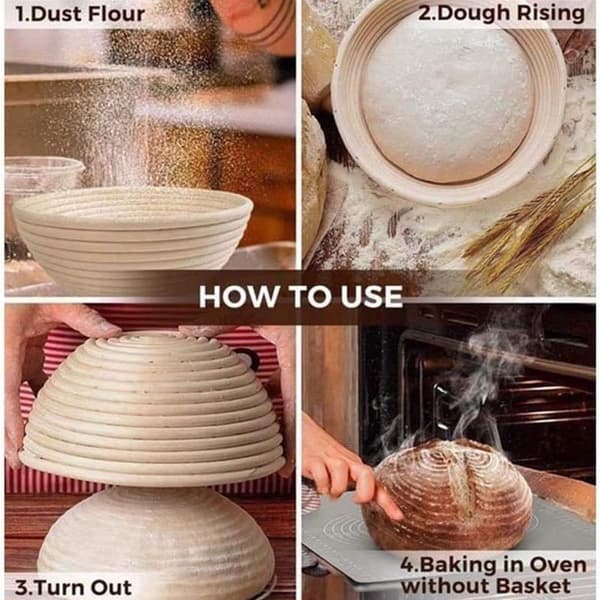 1.Dust Flour

2.Dough Rising

HOW TO USE

3.Turn Out

4.Baking in Oven without Basket