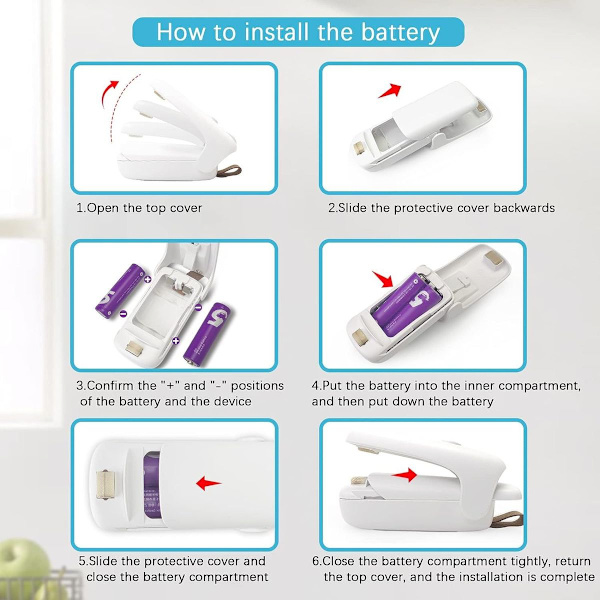 How to install the battery

1.Open the top cover

2.Slide the protective cover backwards

3.Confirm the "+" and "-" positions of the battery and the device

4.Put the battery into the inner compartment, and then put down the battery

5.Slide the protective cover and close the battery compartment

6.Close the battery compartment tightly, return the top cover, and the installation is complete