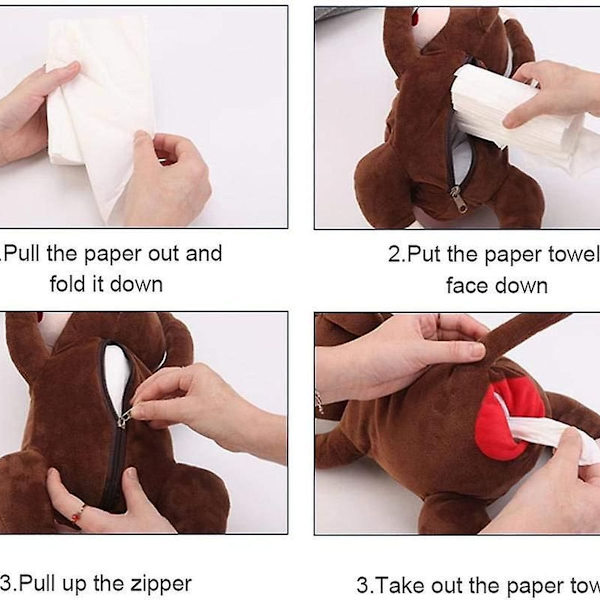 .Pull the paper out and fold it down

2.Put the paper towel face down

3.Pull up the zipper

3.Take out the paper tow