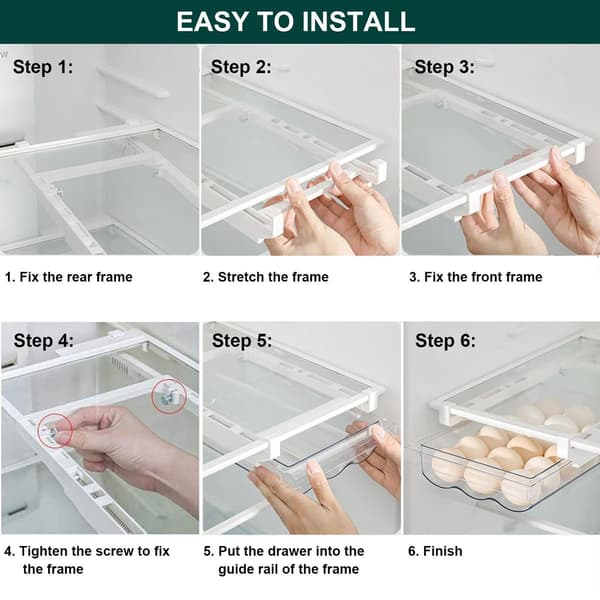 EASY TO INSTALL

Step 1:

1. Fix the rear frame

Step 2:

2. Stretch the frame

Step 3:

3. Fix the front frame

Step 4:

4. Tighten the screw to fix the frame

Step 5:

5. Put the drawer into the guide rail of the frame

Step 6:

6. Finish