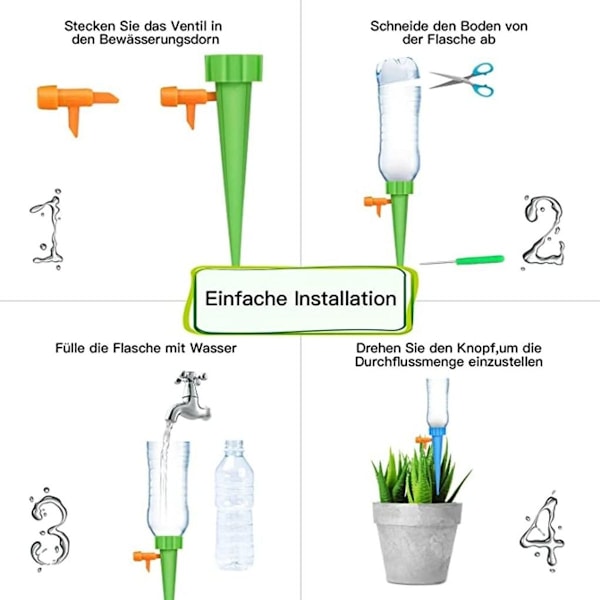 Stecken Sie das Ventil in den Bewässerungsdorn

1

Schneide den Boden von der Flasche ab

2

Einfache Installation

Fülle die Flasche mit Wasser

3

Drehen Sie den Knopf,um die Durchflussmenge einzustellen

4