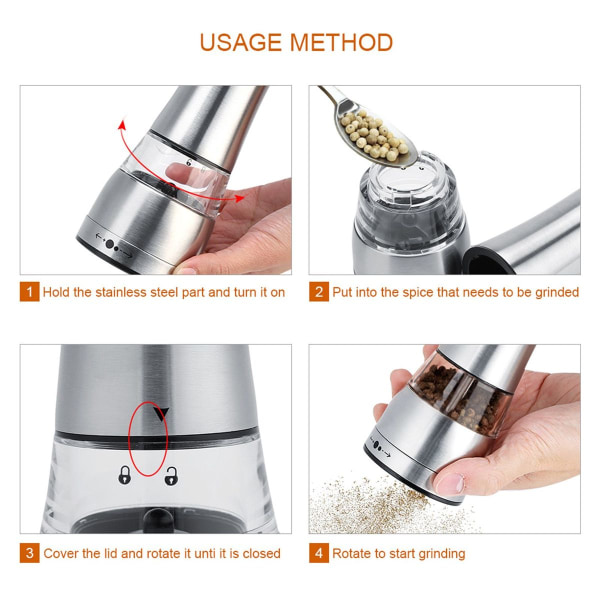 USAGE METHOD

1 Hold the stainless steel part and turn it on

2 Put into the spice that needs to be grinded

3 Cover the lid and rotate it unti it is closed

4 Rotate to start grinding