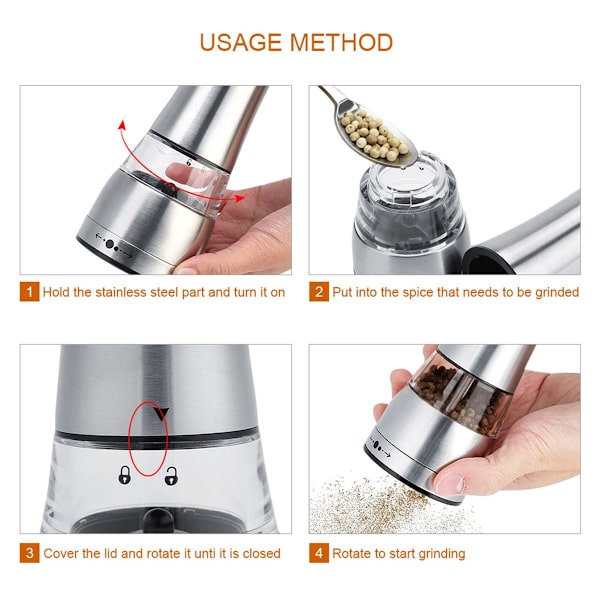 USAGE METHOD

1 Hold the stainless steel part and turn it on

2 Put into the spice that needs to be grinded

3 Cover the lid and rotate it unti it is closed

4 Rotate to start grinding