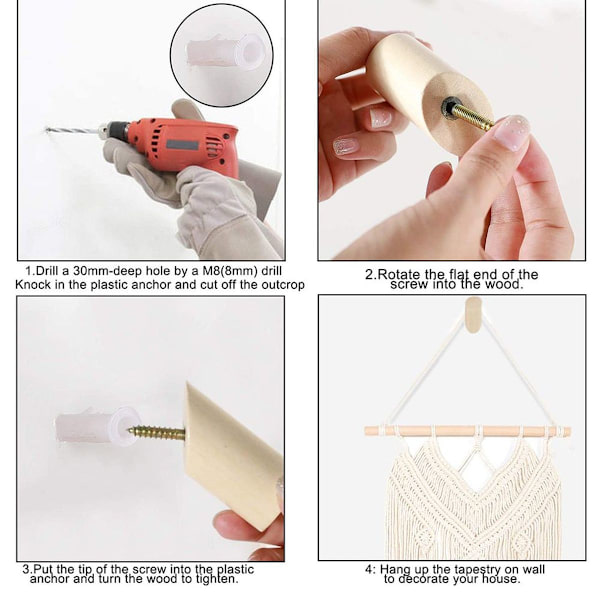 1.Drill a 30mm-deep hole by a M8(8mm) drill
Knock in the plastic anchor and cut off the outcrop

2.Rotate the flat end of the screw into the wood.

3.Put the tip of the screw into the plastic anchor and turn the wood to tighten.

4: Hang up the tapestry on wall to decorate your house.