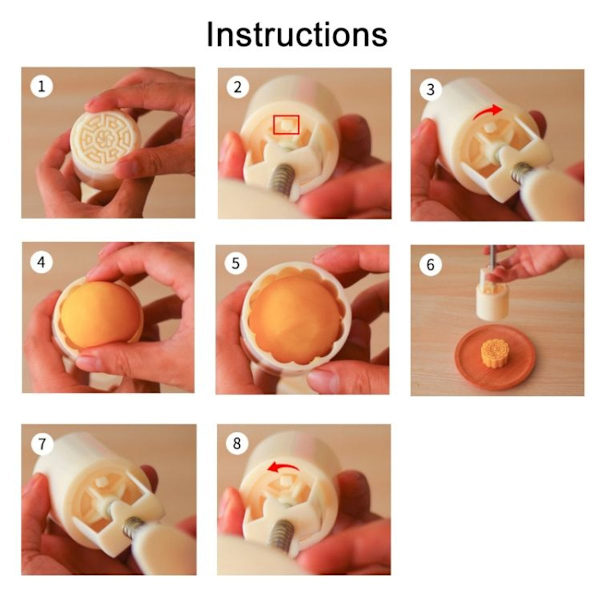 Instructions

1

2

3

4

5

6

7

8