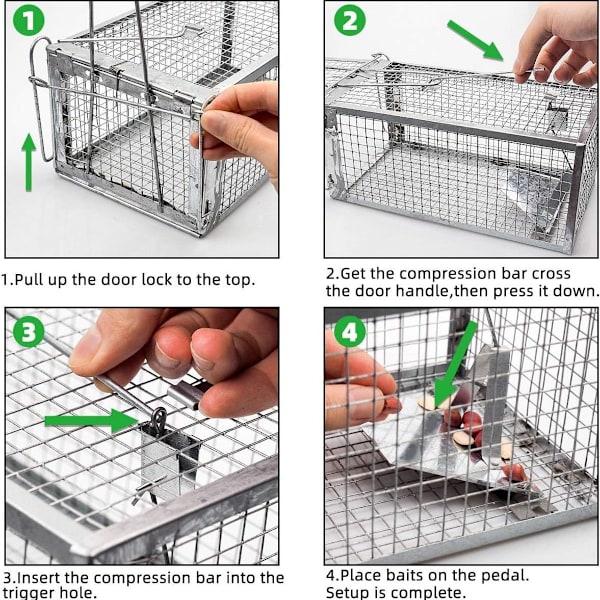 1

1.Pull up the door lock to the top.

2

2.Get the compression bar cross the door handle,then press it down.

3

3.Insert the compression bar into the trigger hole.

4

4.Place baits on the pedal. Setup is complete.