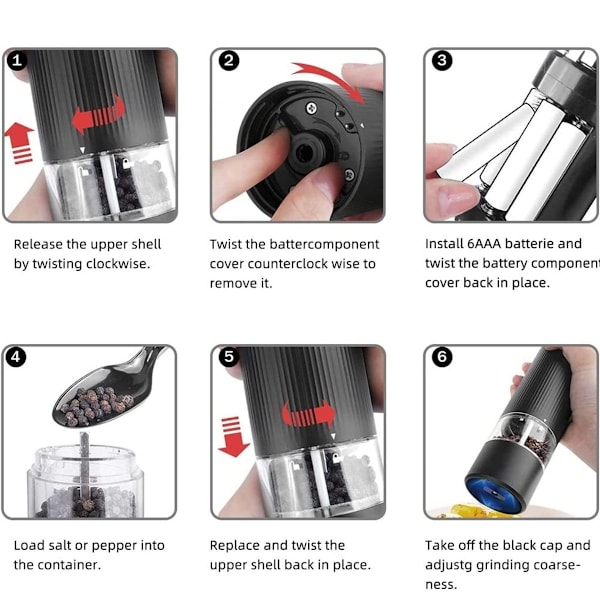 1

Release the upper shell by twisting clockwise.

2

Twist the battercomponent cover counterclock wise to remove it.

3

Install 6AAA batterie and twist the battery component cover back in place.

4

Load salt or pepper into the container.

5

Replace and twist the upper shell back in place.

6

Take off the black cap and adjustg grinding coarseness.