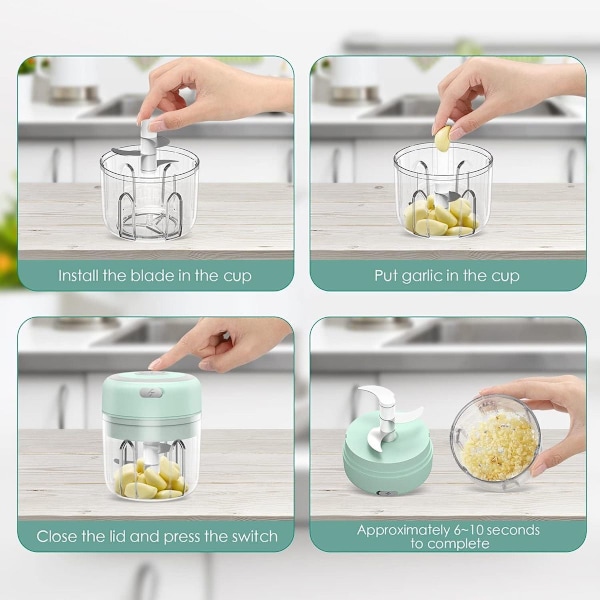 Install the blade in the cup

Put garlic in the cup

Close the lid and press the switch

Approximately 6~10 seconds to complete