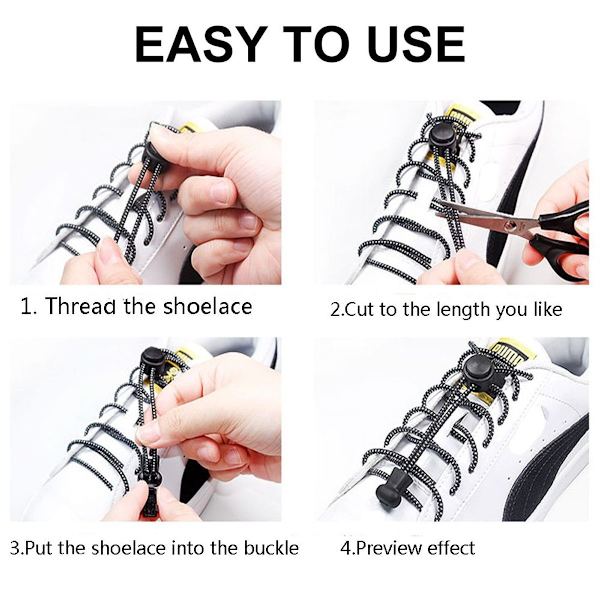 EASY TO USE

1. Thread the shoelace

2.Cut to the length you like

3.Put the shoelace into the buckle

4.Preview effect