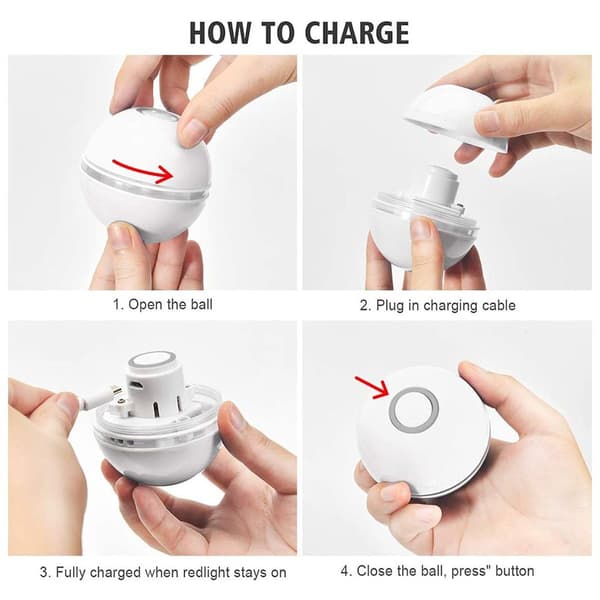 HOW TO CHARGE

1. Open the ball

2. Plug in charging cable

3. Fully charged when redlight stays on

4. Close the ball, press" button