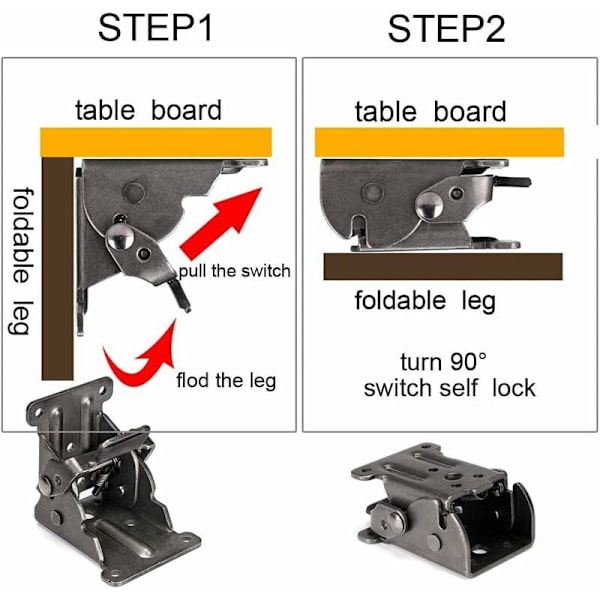 STEP1

table board

foldable leg

pull the switch

flod the leg

STEP2

table board

foldable leg

turn 90°
switch self lock