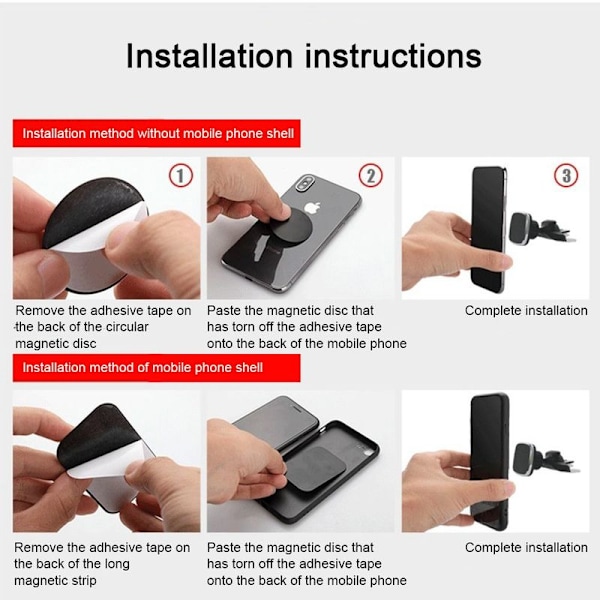 Installation instructions

Installation method without mobile phone shell

1

2

3

Remove the adhesive tape on the back of the circular magnetic disc

Paste the magnetic disc that has torn off the adhesive tape onto the back of the mobile phone

Complete installation

Installation method of mobile phone shell

Remove the adhesive tape on the back of the long magnetic strip

Paste the magnetic disc that has torn off the adhesive tape onto the back of the mobile phone

Complete installation