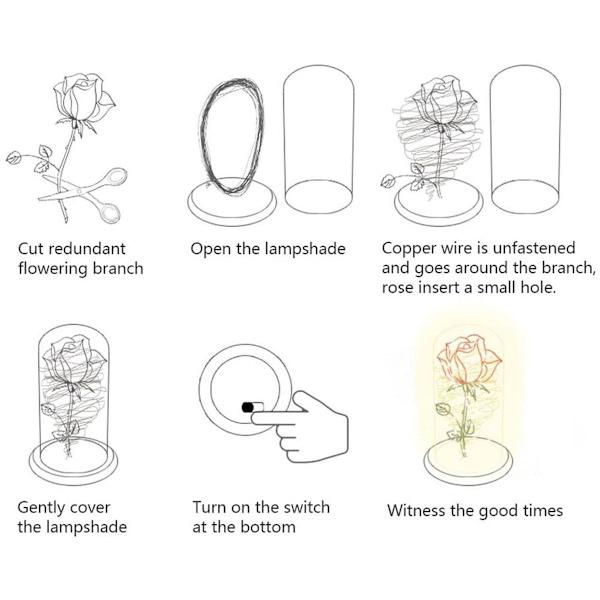 Cut redundant flowering branch

Open the lampshade

Copper wire is unfastened and goes around the branch, rose insert a small hole.

Gently cover the lampshade

Turn on the switch at the bottom

Witness the good times