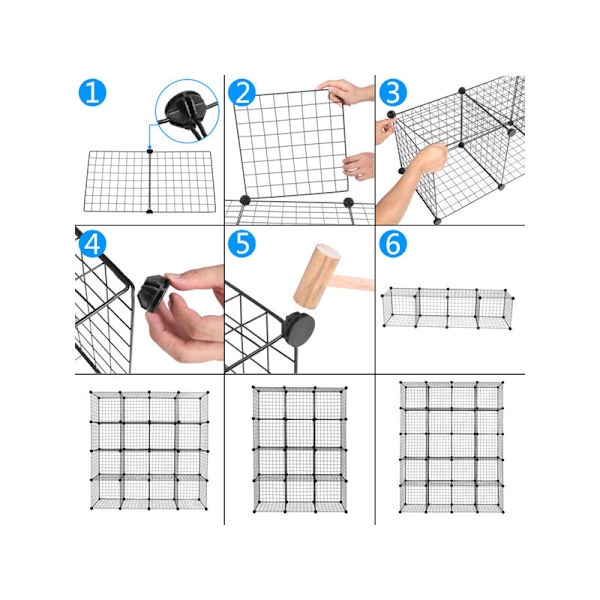 1
2
3
4
5
6