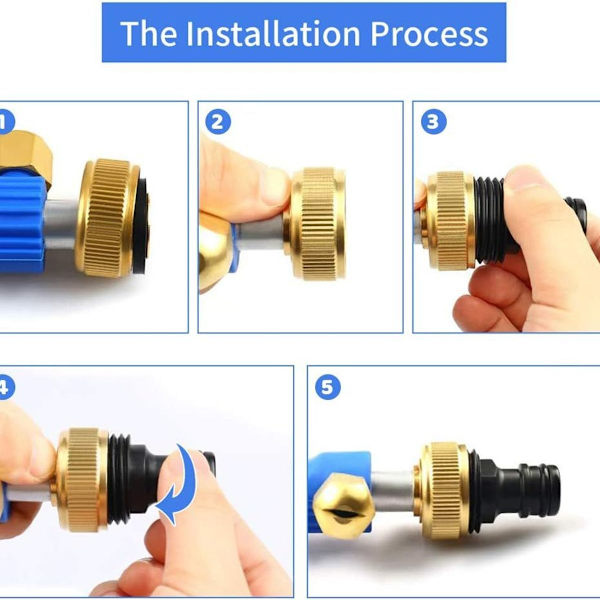 The Installation Process

1

2

3

4

5