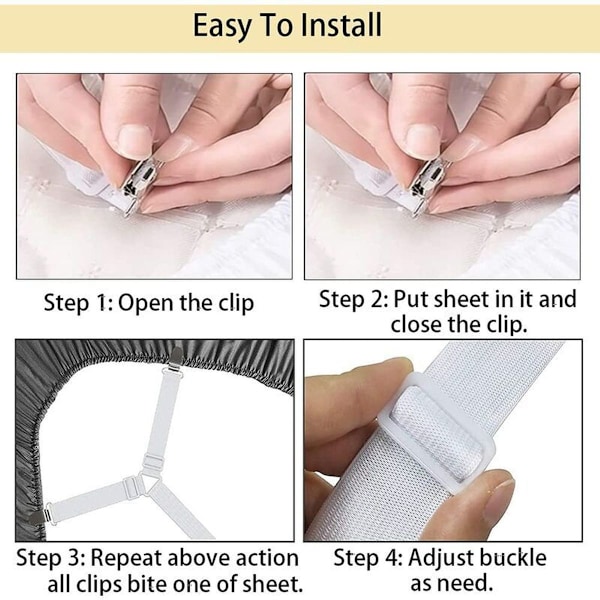 Easy To Install

Step 1: Open the clip

Step 2: Put sheet in it and close the clip.

Step 3: Repeat above action all clips bite one of sheet.

Step 4: Adjust buckle as need.