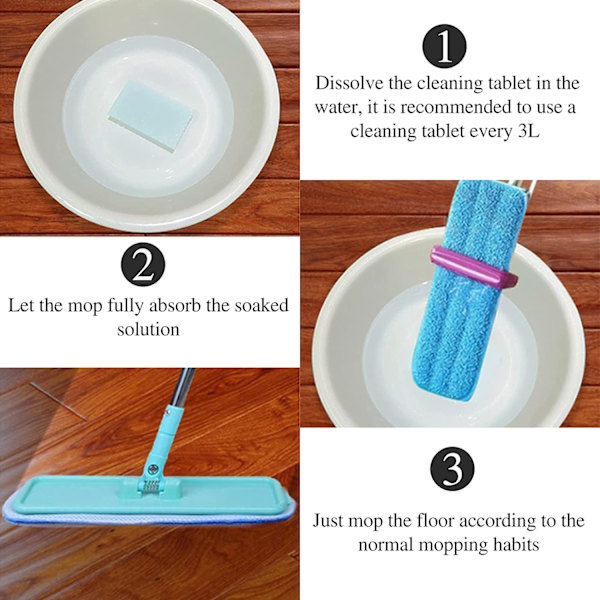 1
Dissolve the cleaning tablet in the water, it is recommended to use a cleaning tablet every 3L

2
Let the mop fully absorb the soaked solution

3
Just mop the floor according to the normal mopping habits