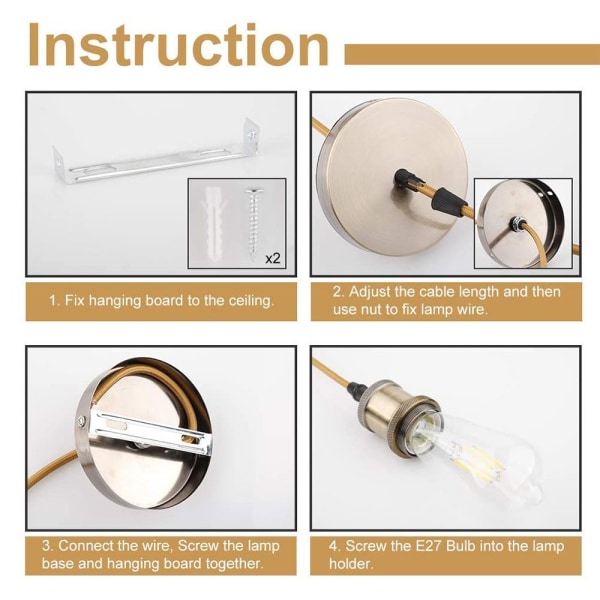 Instruction

x2

1. Fix hanging board to the ceiling.

2. Adjust the cable length and then use nut to fix lamp wire.

3. Connect the wire, Screw the lamp base and hanging board together.

4. Screw the E27 Bulb into the lamp holder.