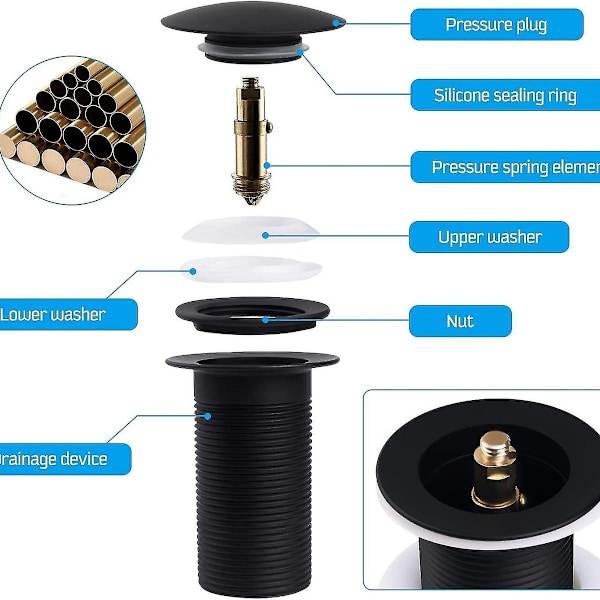 Pressure plug

Silicone sealing ring

Pressure spring elemen

Upper washer

Lower washer

Nut

rainage device