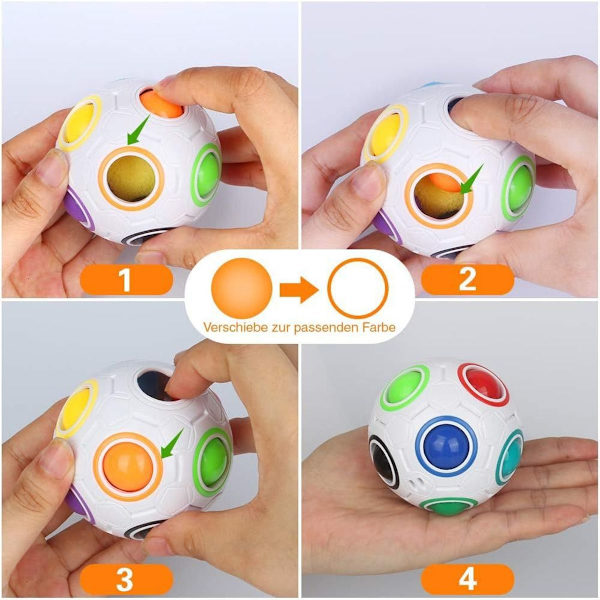 1

2

Verschiebe zur passenden Farbe

3

4