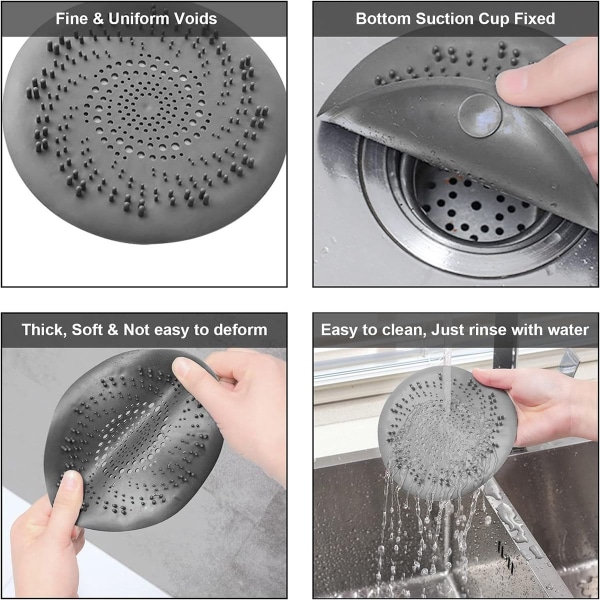 Fine & Uniform Voids

Bottom Suction Cup Fixed

Thick, Soft & Not easy to deform

Easy to clean, Just rinse with water