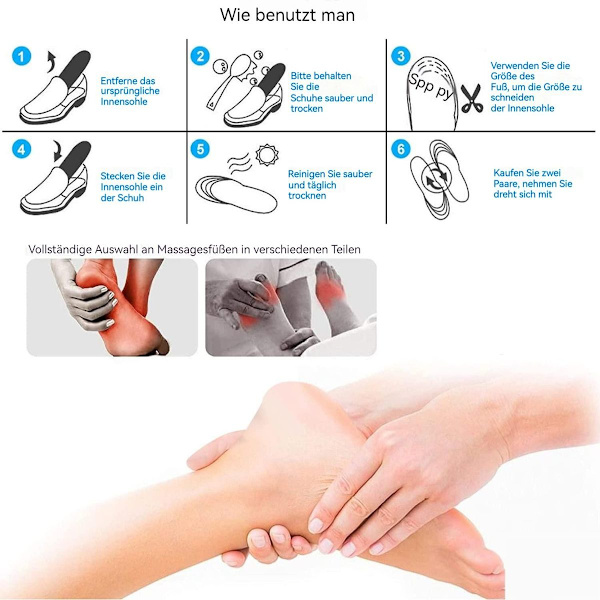 Wie benutzt man

1
Entferne das ursprüngliche Innensohle

2
Bitte behalten Sie die Schuhe sauber und trocken

3
Spp py
Verwenden Sie die Größe des Fuß, um die Größe zu schneiden der Innensohle

4
Stecken Sie die Innensohle ein der Schuh

5
Reinigen Sie sauber und täglich trocknen

6
Kaufen Sie zwei Paare, nehmen Sie dreht sich mit

Vollständige Auswahl an Massagesfüßen in verschiedenen Teilen