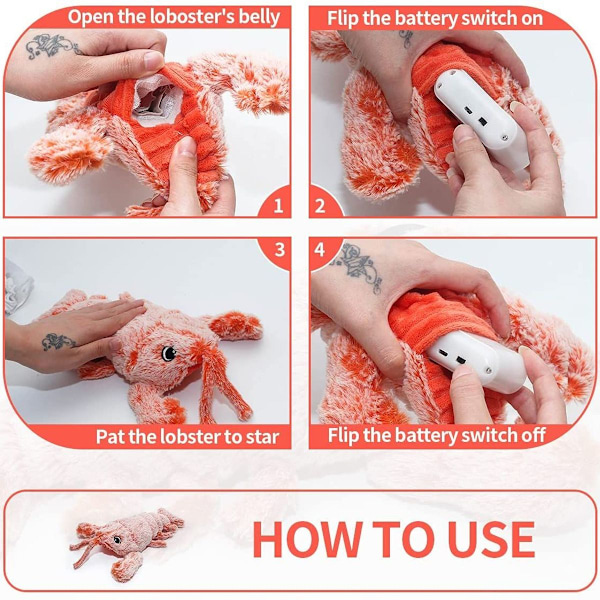 Open the loboster's belly

1

Flip the battery switch on

2

3

Pat the lobster to star

4

Flip the battery switch off

HOW TO USE