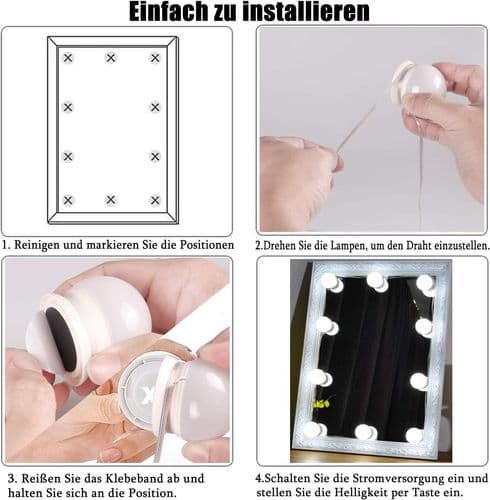 Einfach zu installieren

1. Reinigen und markieren Sie die Positionen

2.Drehen Sie die Lampen, um den Draht einzustellen.

3. Reißen Sie das Klebeband ab und halten Sie sich an die Position.

4.Schalten Sie die Stromversorgung ein und stellen Sie die Helligkeit per Taste ein.