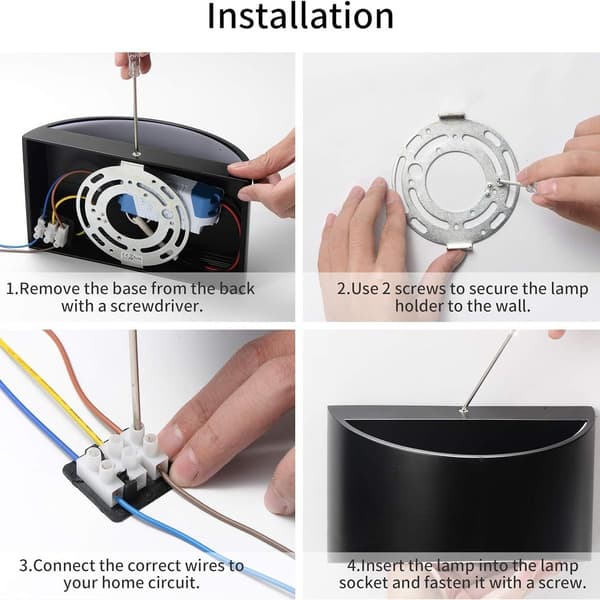 Installation

1.Remove the base from the back with a screwdriver.

2.Use 2 screws to secure the lamp holder to the wall.

3.Connect the correct wires to your home circuit.

4.Insert the lamp into the lamp socket and fasten it with a screw.