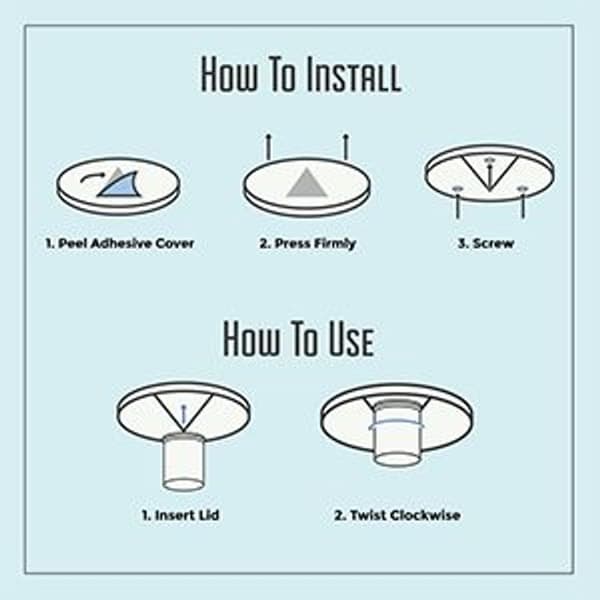 HOW TO INSTALL

1. Peel Adhesive Cover

2. Press Firmly

3. Screw

HOW TO USE

1. Insert Lid

2. Twist Clockwise