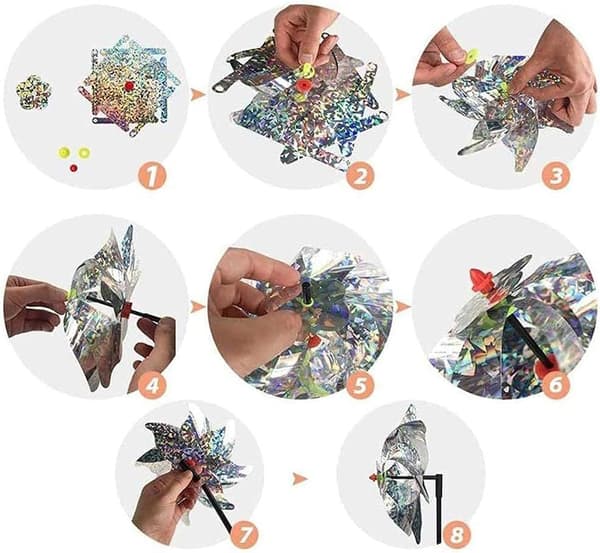 1

2

3

4

5

6

7

8