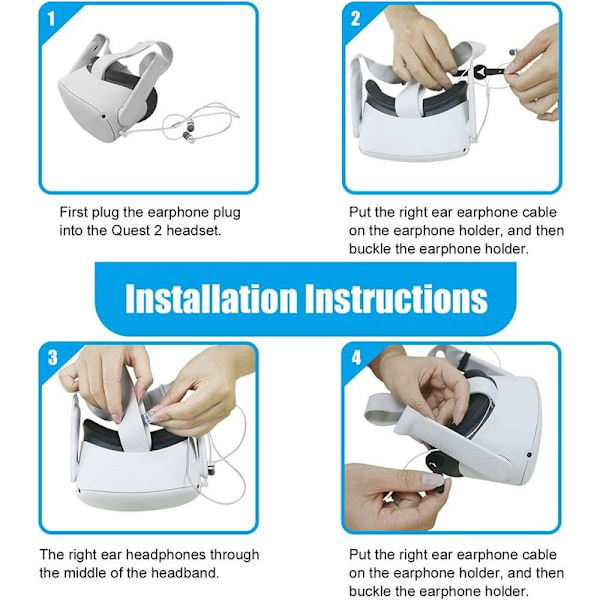 1

First plug the earphone plug into the Quest 2 headset.

2

Put the right ear earphone cable on the earphone holder, and then buckle the earphone holder.

Installation Instructions

3

The right ear headphones through the middle of the headband.

4

Put the right ear earphone cable on the earphone holder, and then buckle the earphone holder.