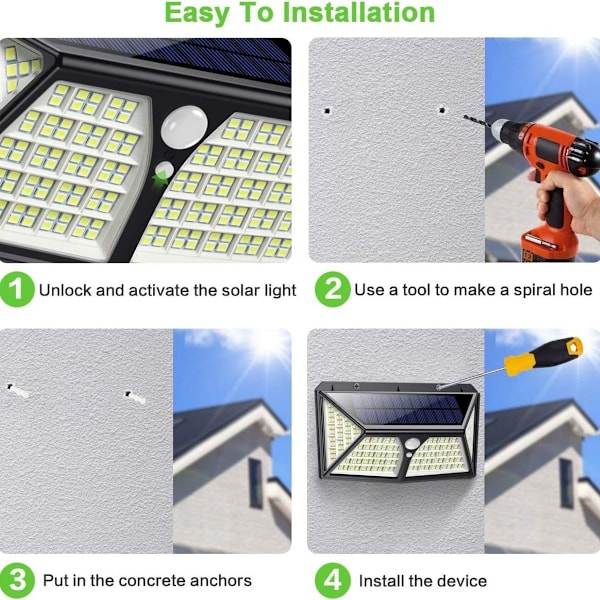 Easy To Installation

1 Unlock and activate the solar light

2 Use a tool to make a spiral hole

3 Put in the concrete anchors

4 Install the device