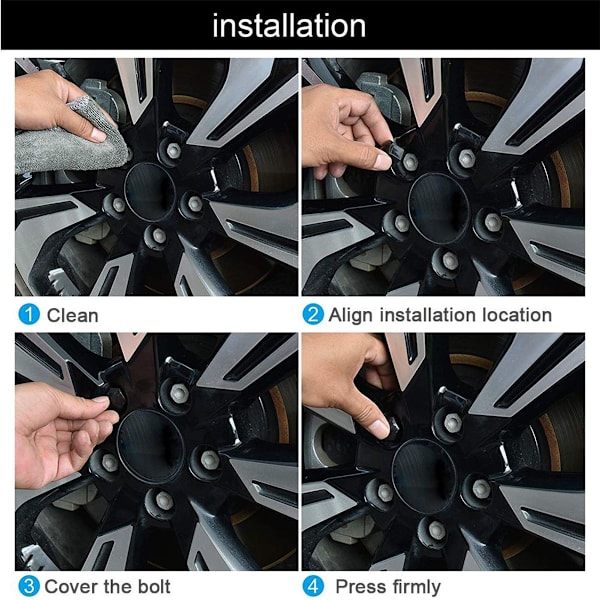 installation

1 Clean

2 Align installation location

3 Cover the bolt

4 Press firmly