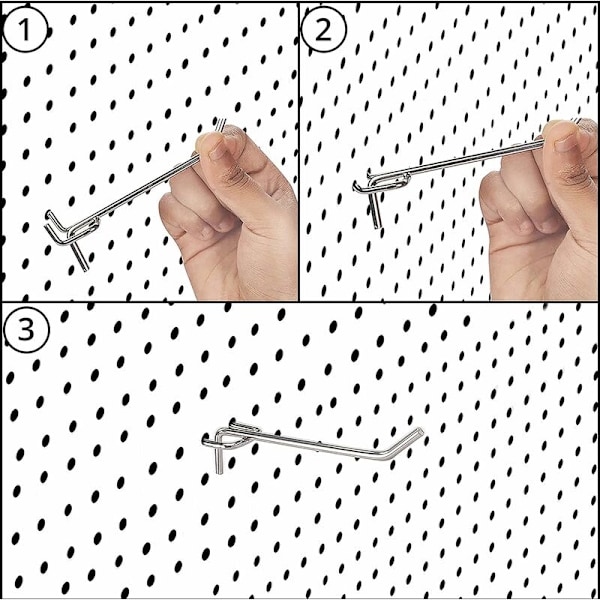 1

2

3