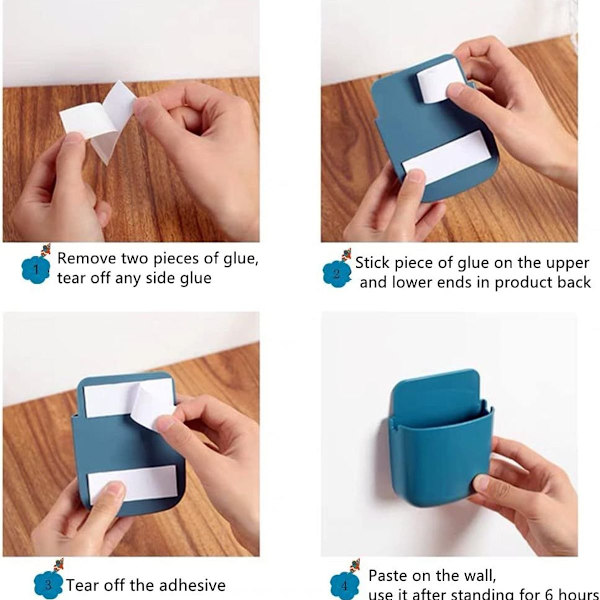 1 Remove two pieces of glue, tear off any side glue

2 Stick piece of glue on the upper and lower ends in product back

3 Tear off the adhesive

4 Paste on the wall, use it after standing for 6 hours