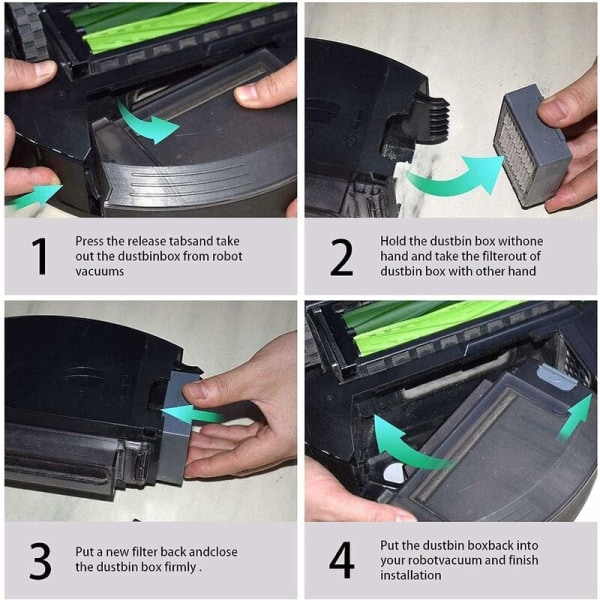 1

Press the release tabsand take out the dustbinbox from robot vacuums

2

Hold the dustbin box withone hand and take the filterout of dustbin box with other hand

3

Put a new filter back andclose the dustbin box firmly .

4

Put the dustbin boxback into your robotvacuum and finish installation