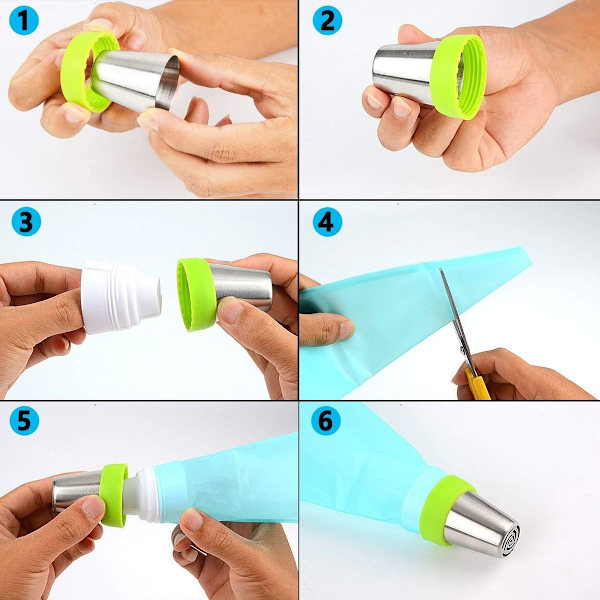 1

2

3

4

5

6