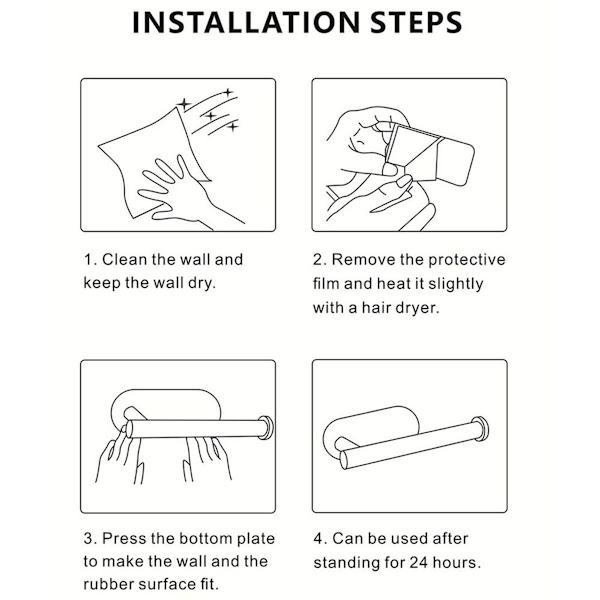 INSTALLATION STEPS

1. Clean the wall and keep the wall dry.

2. Remove the protective film and heat it slightly with a hair dryer.

3. Press the bottom plate to make the wall and the rubber surface fit.

4. Can be used after standing for 24 hours.