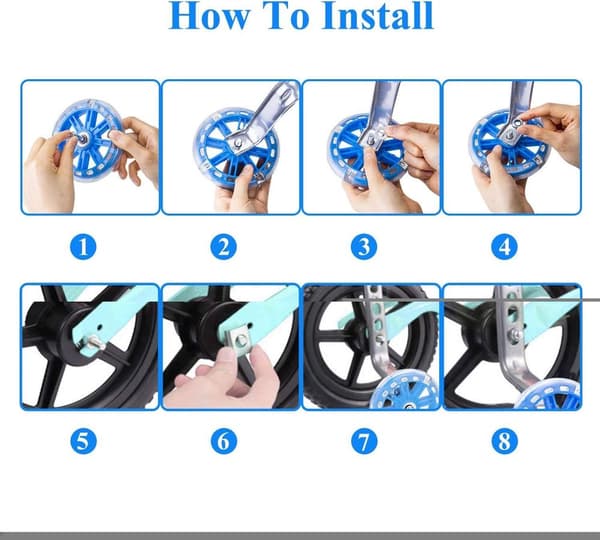 How To Install

1

2

3

4

5

6

7

8