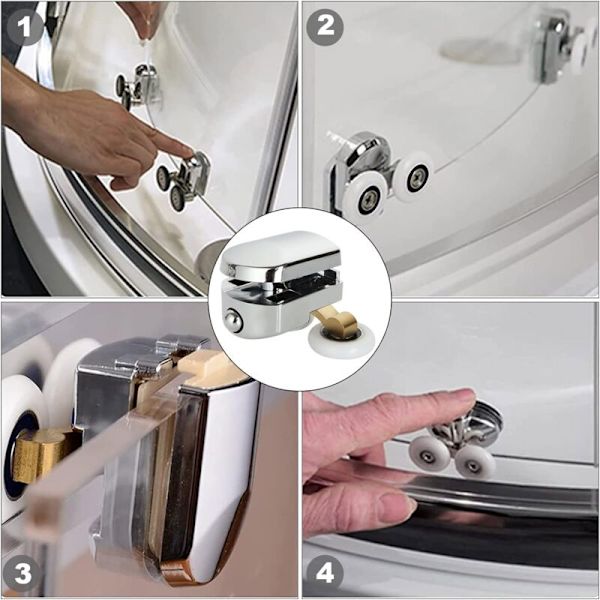 1

2

3

4