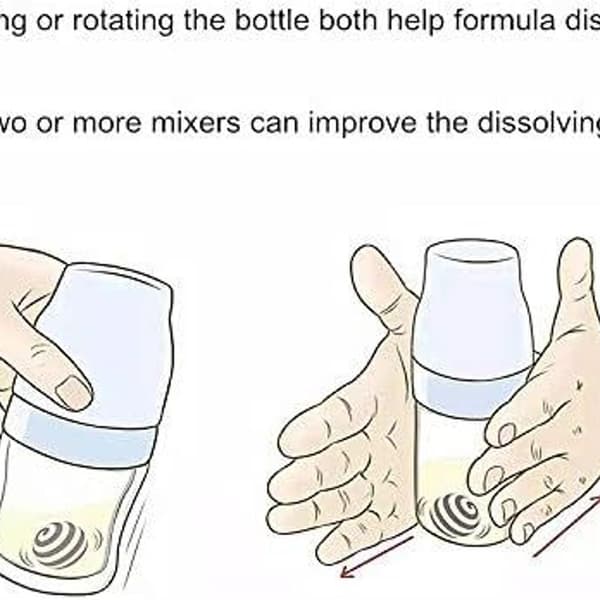 ng or rotating the bottle both help formula dis

wo or more mixers can improve the dissolving