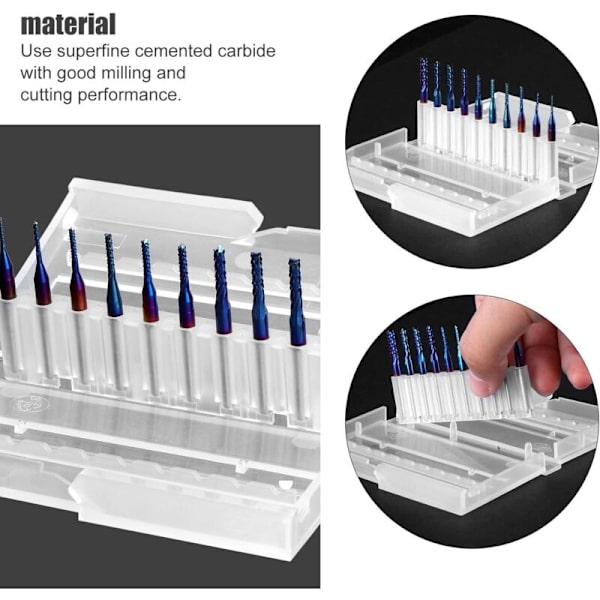 material

Use superfine cemented carbide with good milling and cutting performance.